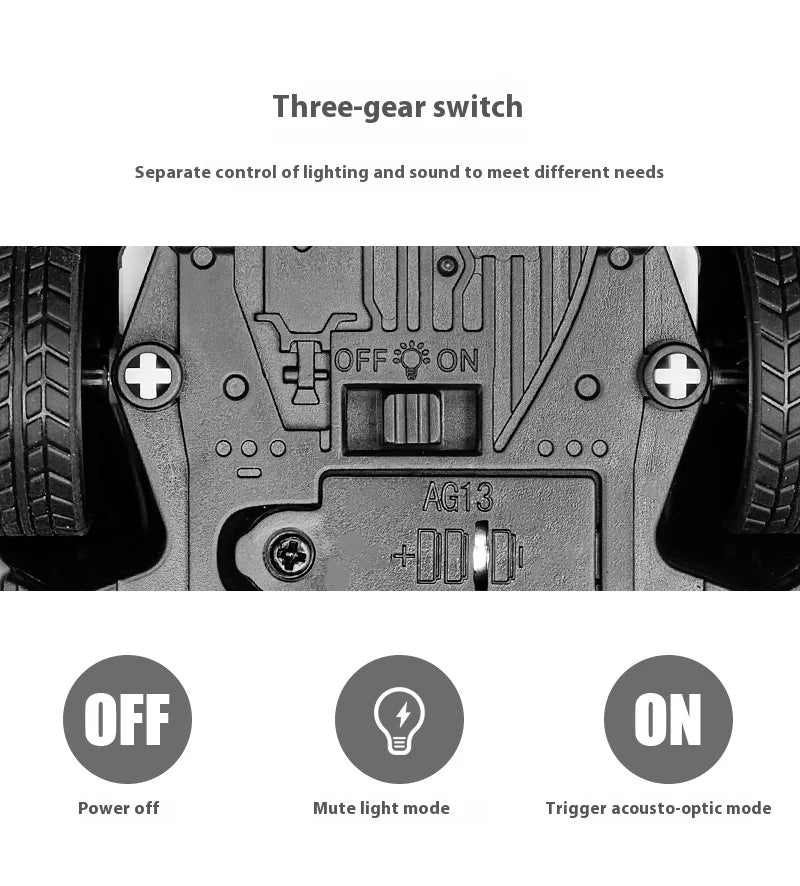 Three-gear switch

Separate control of lighting and sound to meet different needs

OFF ON

AG13

+

OFF

Power off

Mute light mode

ON

Trigger acousto-optic mode