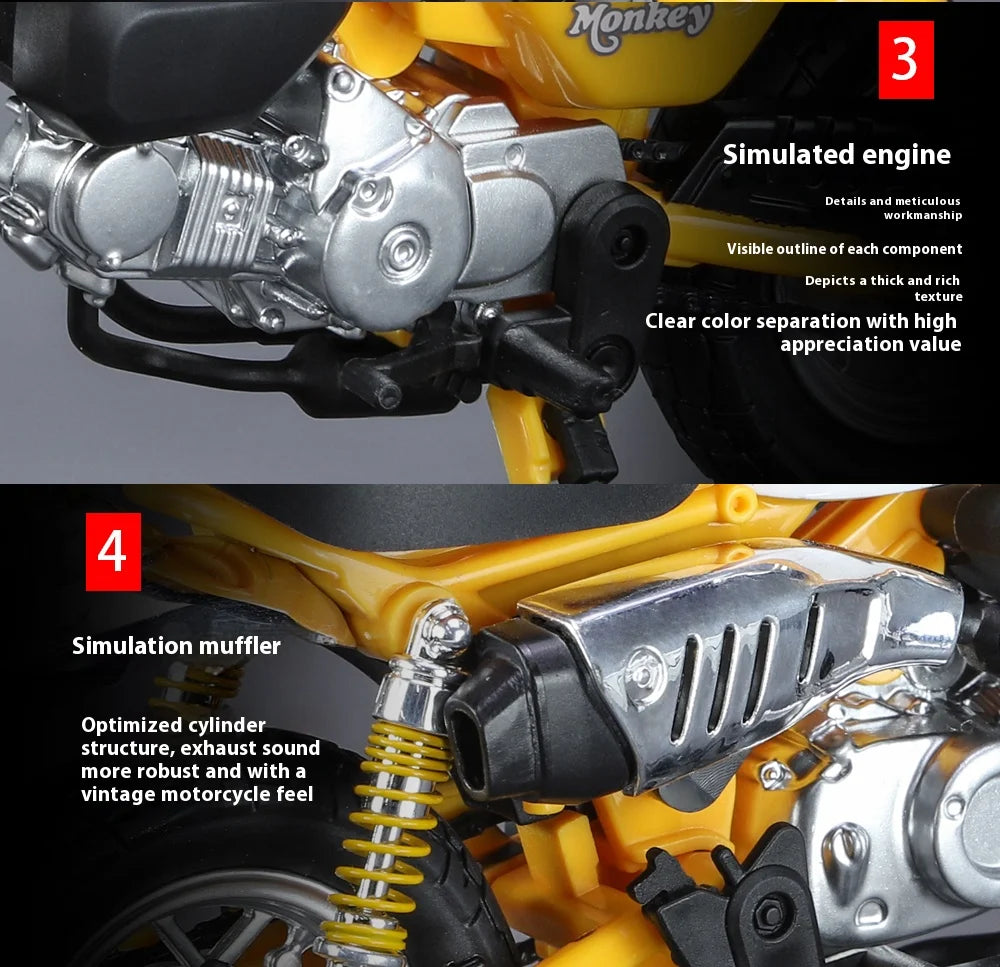 Monkey

3

Simulated engine

Details and meticulous workmanship

Visible outline of each component

Depicts a thick and rich texture

Clear color separation with high appreciation value

4

Simulation muffler

Optimized cylinder structure, exhaust sound more robust and with a vintage motorcycle feel