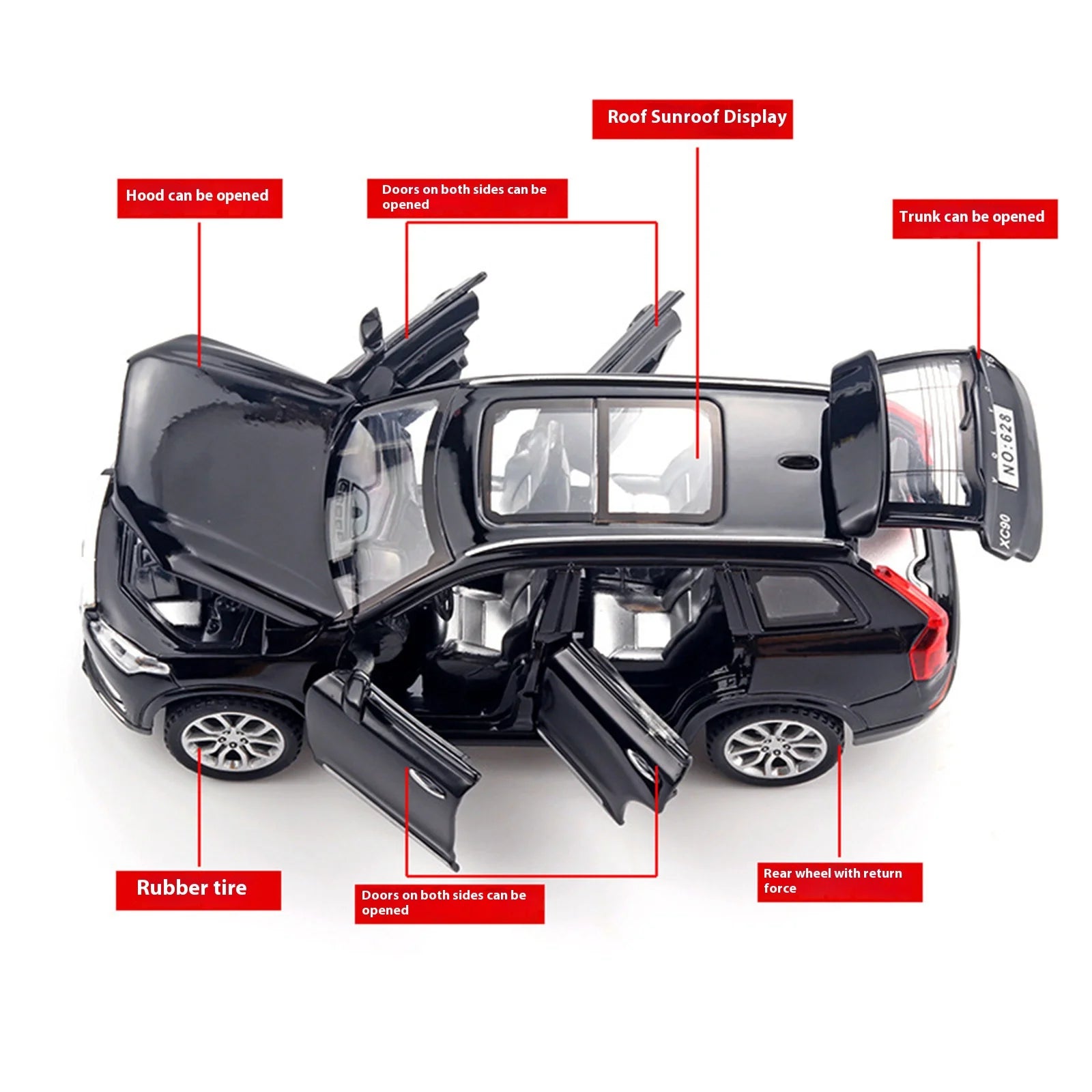 Roof Sunroof Display

Hood can be opened

Doors on both sides can be opened

Trunk can be opened

NO:628

XC90

Rubber tire

Doors on both sides can be opened

Rear wheel with return force