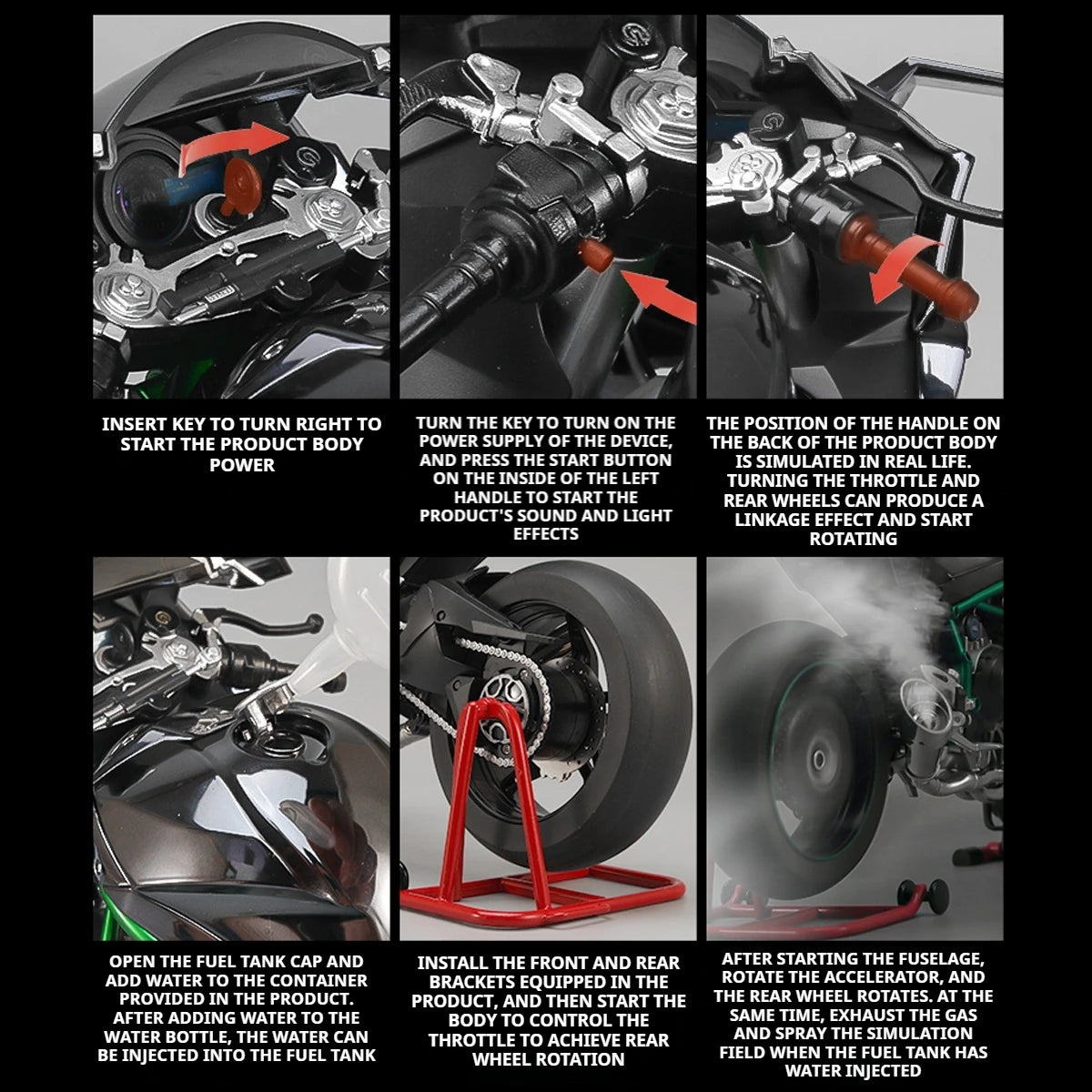 INSERT KEY TO TURN RIGHT TO START THE PRODUCT BODY POWER

TURN THE KEY TO TURN ON THE POWER SUPPLY OF THE DEVICE, AND PRESS THE START BUTTON ON THE INSIDE OF THE LEFT HANDLE TO START THE PRODUCT'S SOUND AND LIGHT EFFECTS

THE POSITION OF THE HANDLE ON THE BACK OF THE PRODUCT BODY IS SIMULATED IN REAL LIFE. TURNING THE THROTTLE AND REAR WHEELS CAN PRODUCE A LINKAGE EFFECT AND START ROTATING

OPEN THE FUEL TANK CAP AND ADD WATER TO THE CONTAINER PROVIDED IN THE PRODUCT. AFTER ADDING WATER TO THE WATER BOTTLE, THE WATER CAN BE INJECTED INTO THE FUEL TANK

INSTALL THE FRONT AND REAR BRACKETS EQUIPPED IN THE PRODUCT, AND THEN START THE BODY TO CONTROL THE THROTTLE TO ACHIEVE REAR WHEEL ROTATION

AFTER STARTING THE FUSELAGE, ROTATE THE ACCELERATOR, AND THE REAR WHEEL ROTATES. AT THE SAME TIME, EXHAUST THE GAS AND SPRAY THE SIMULATION FIELD WHEN THE FUEL TANK HAS WATER INJECTED